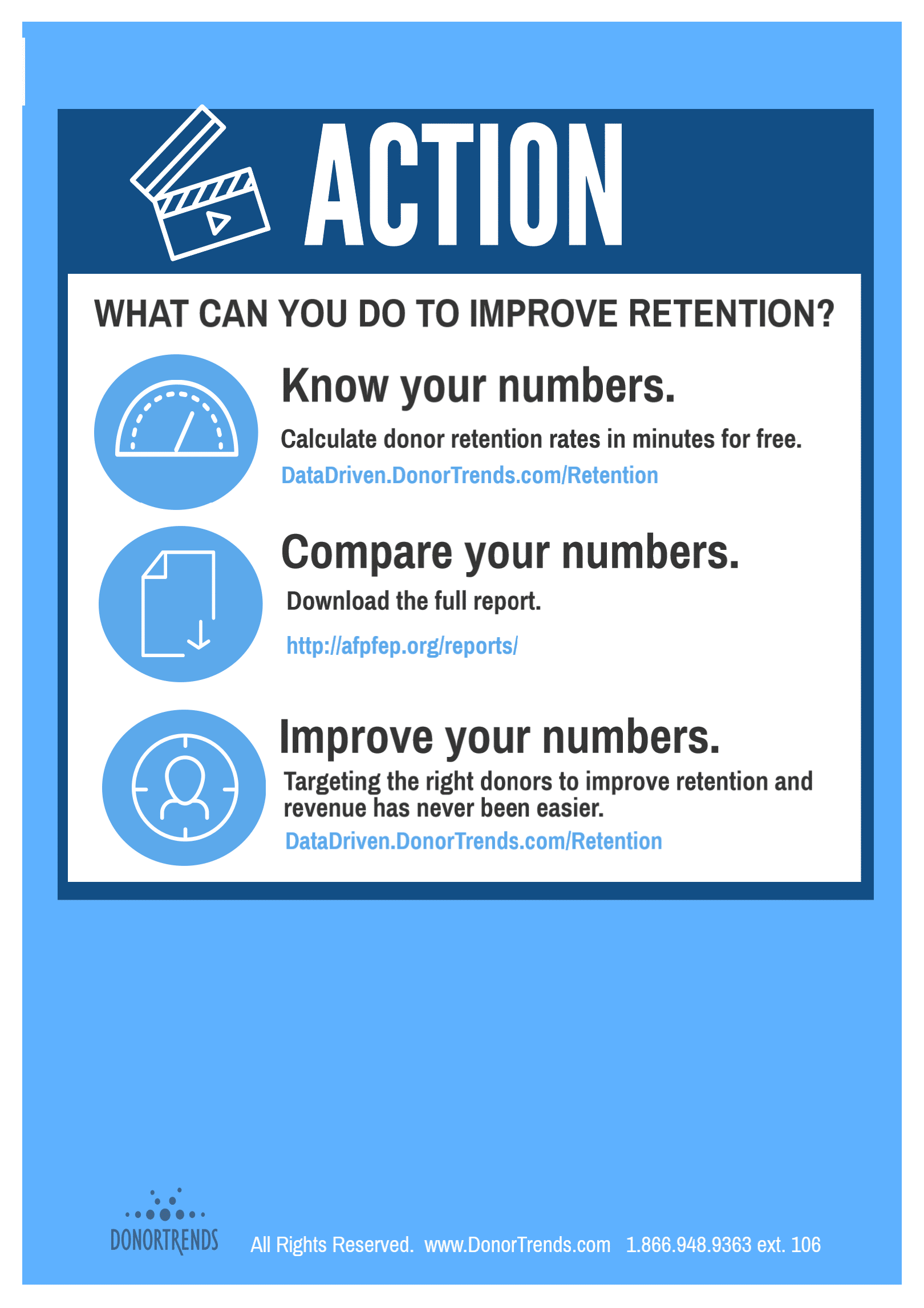 ACTION

WHAT CAN YOU DO TO IMPROVE RETENTION?

Know your numbers.

Calculate donor retention rates in minutes for free.

DataDriven.DonorTrends.com/Retention

Compare your numbers.

Download the full report.

http://afpfep.org/reports/

Improve your numbers.

Targeting the right donors to improve retention and revenue has never been easier.

DataDriven.DonorTrends.com/Retention

DONORTRENDS

All Rights Reserved. www.DonorTrends.com 1.866.948.9363 ext. 106