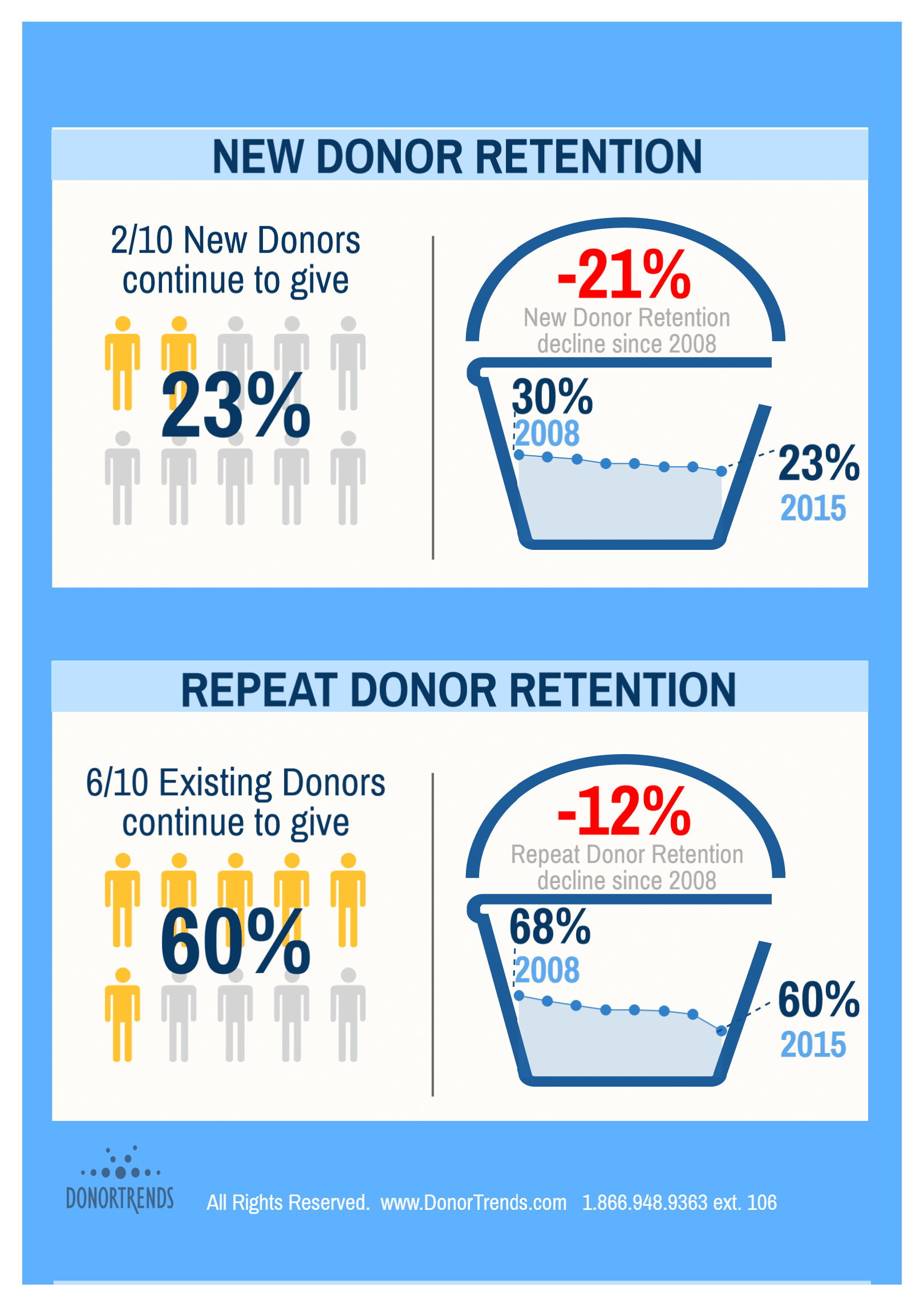 NEW DONOR RETENTION

2/10 New Donors continue to give

23%

-21%
New Donor Retention decline since 2008

30%
2008

23%
2015

REPEAT DONOR RETENTION

6/10 Existing Donors continue to give

60%

-12%
Repeat Donor Retention decline since 2008

68%
2008

60%
2015

DONORTRENDS

All Rights Reserved. www.DonorTrends.com 1.866.948.9363 ext. 106